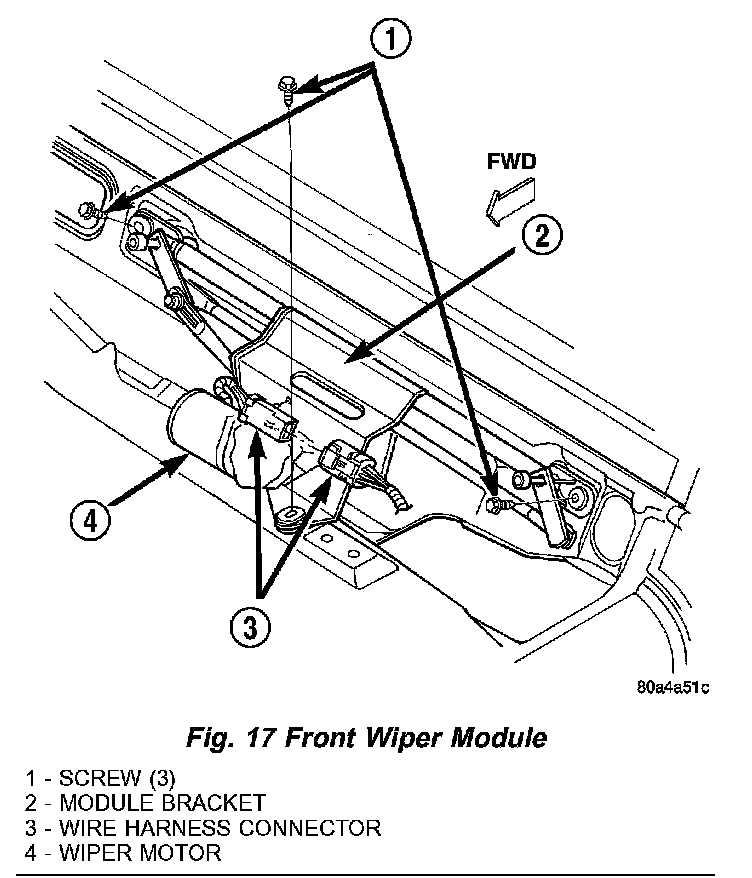 1

FWD

2

4

3

80a4a51c

Fig. 17 Front Wiper Module

1 - SCREW (3)
2 - MODULE BRACKET
3 - WIRE HARNESS CONNECTOR
4 - WIPER MOTOR