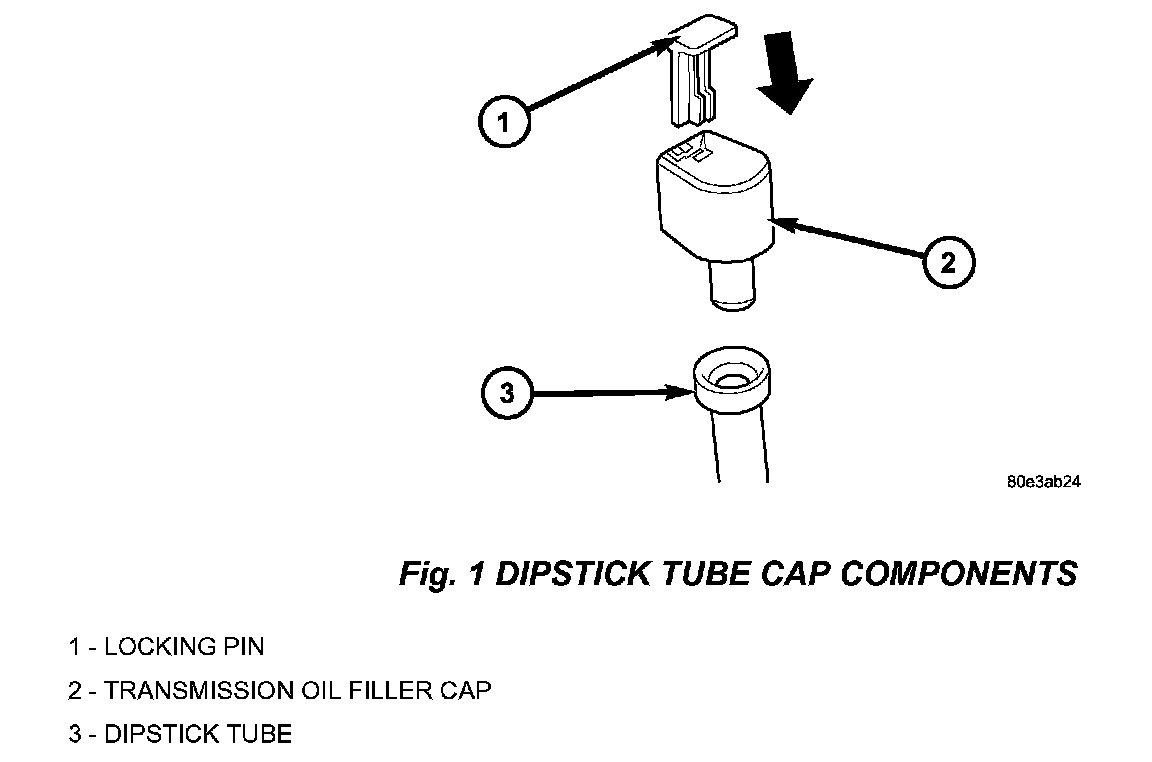 1

2

3

80e3ab24

Fig. 1 DIPSTICK TUBE CAP COMPONENTS

1 - LOCKING PIN

2 - TRANSMISSION OIL FILLER CAP

3 - DIPSTICK TUBE