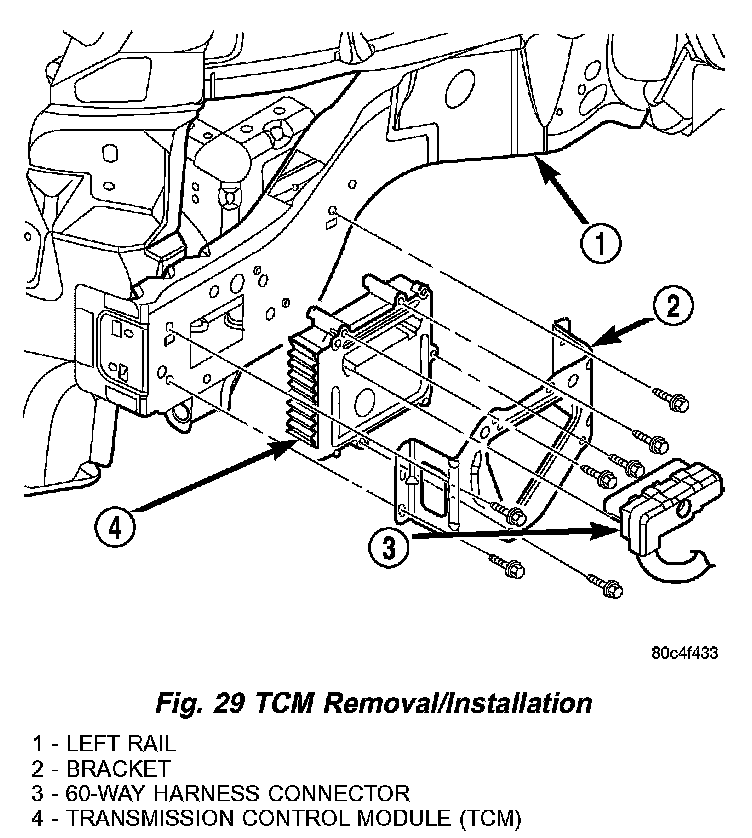 1

2

4

3

80c4f433

Fig. 29 TCM Removal/Installation

1 - LEFT RAIL
2 - BRACKET
3 - 60-WAY HARNESS CONNECTOR
4 - TRANSMISSION CONTROL MODULE (TCM)