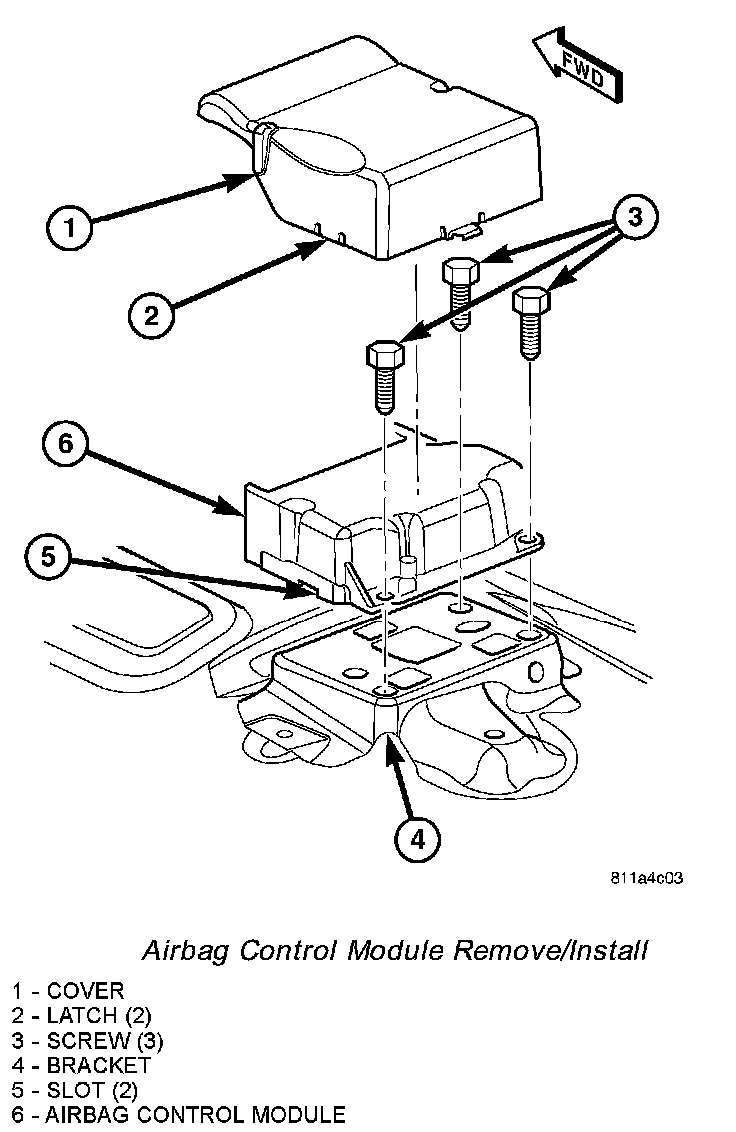 FWD

1

2

3

6

5

4

811a4c03

Airbag Control Module Remove/Install

1 - COVER
2 - LATCH (2)
3 - SCREW (3)
4 - BRACKET
5 - SLOT (2)
6 - AIRBAG CONTROL MODULE