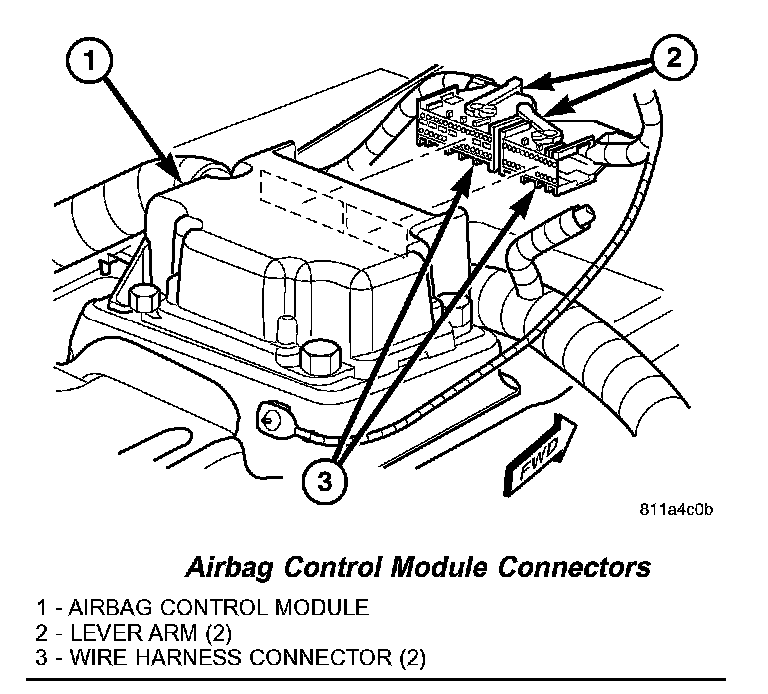 1

2

3

FWD

811a4c0b

Airbag Control Module Connectors

1 - AIRBAG CONTROL MODULE
2 - LEVER ARM (2)
3 - WIRE HARNESS CONNECTOR (2)