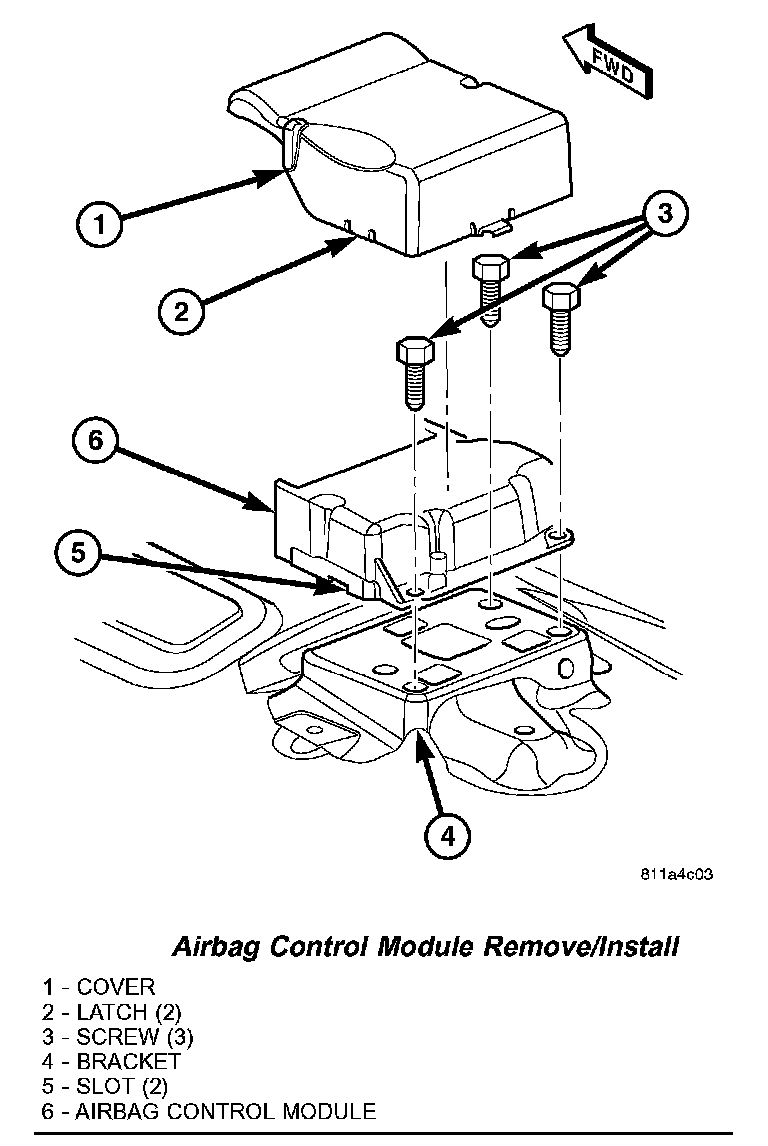 FWD

1

2

3

6

5

4

811a4c03

Airbag Control Module Remove/Install

1 - COVER
2 - LATCH (2)
3 - SCREW (3)
4 - BRACKET
5 - SLOT (2)
6 - AIRBAG CONTROL MODULE