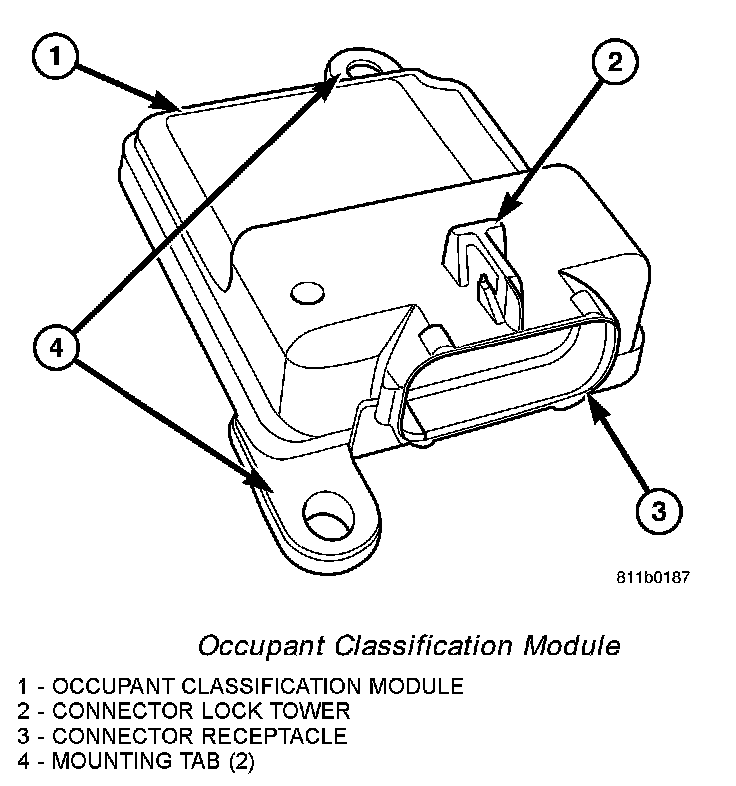 1

2

4

3

811b0187

Occupant Classification Module

1 - OCCUPANT CLASSIFICATION MODULE
2 - CONNECTOR LOCK TOWER
3 - CONNECTOR RECEPTACLE
4 - MOUNTING TAB (2)