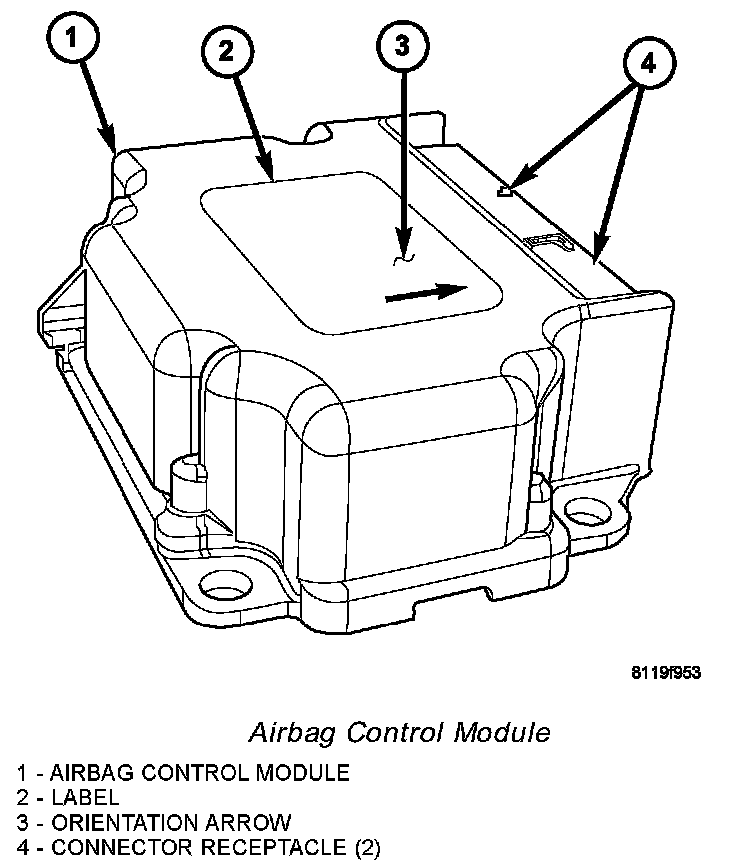 1
2
3
4

8119f953

Airbag Control Module

1 - AIRBAG CONTROL MODULE
2 - LABEL
3 - ORIENTATION ARROW
4 - CONNECTOR RECEPTACLE (2)