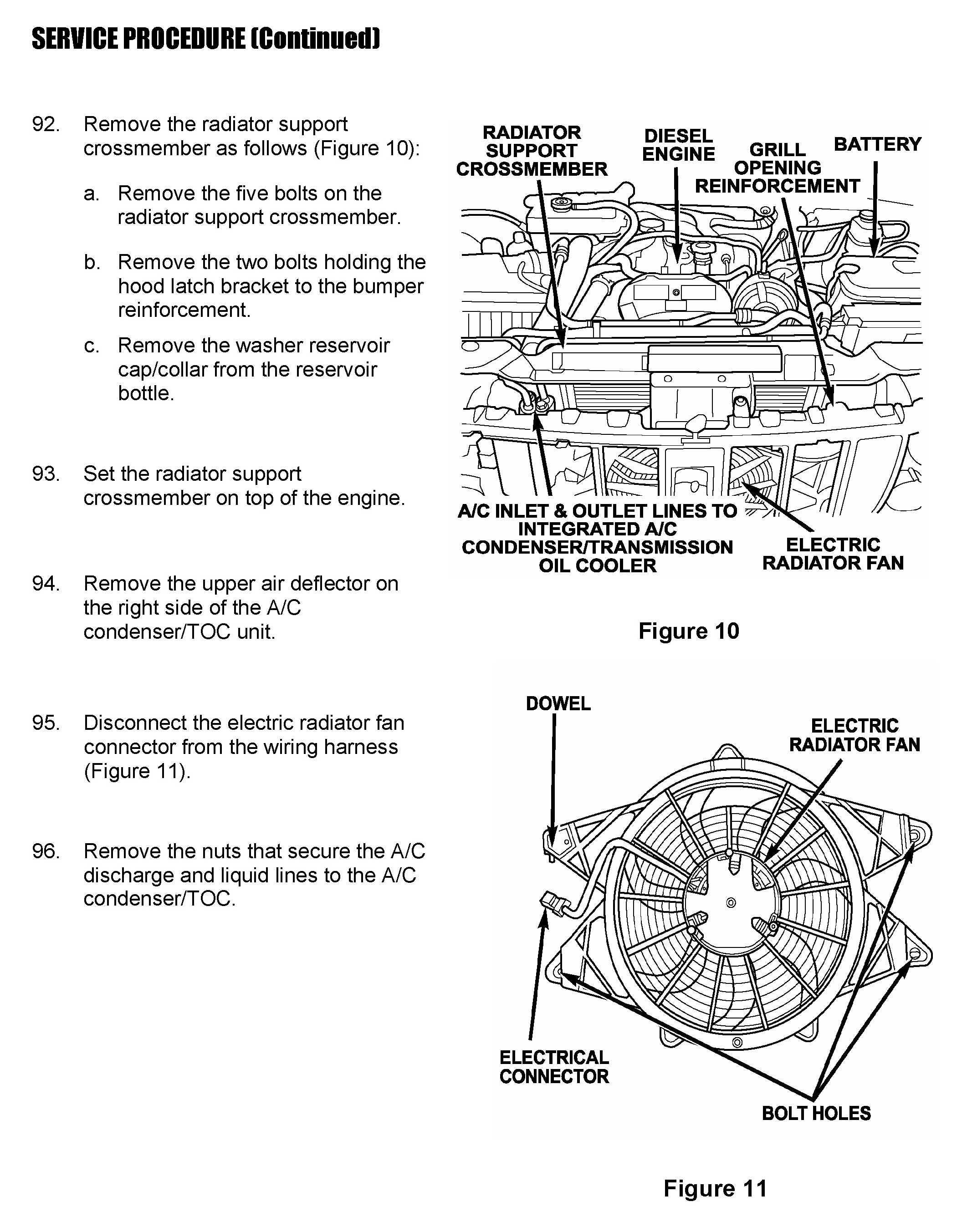 SERVICE PROCEDURE (Continued)

92. Remove the radiator support crossmember as follows (Figure 10):

a. Remove the five bolts on the radiator support crossmember.

b. Remove the two bolts holding the hood latch bracket to the bumper reinforcement.

c. Remove the washer reservoir cap/collar from the reservoir bottle.

93. Set the radiator support crossmember on top of the engine.

94. Remove the upper air deflector on the right side of the A/C condenser/TOC unit.

95. Disconnect the electric radiator fan connector from the wiring harness (Figure 11).

96. Remove the nuts that secure the A/C discharge and liquid lines to the A/C condenser/TOC.

RADIATOR SUPPORT CROSSMEMBER

DIESEL ENGINE

GRILL OPENING REINFORCEMENT

BATTERY

A/C INLET & OUTLET LINES TO INTEGRATED A/C CONDENSER/TRANSMISSION OIL COOLER

ELECTRIC RADIATOR FAN

Figure 10

DOWEL

ELECTRIC RADIATOR FAN

ELECTRICAL CONNECTOR

BOLT HOLES

Figure 11