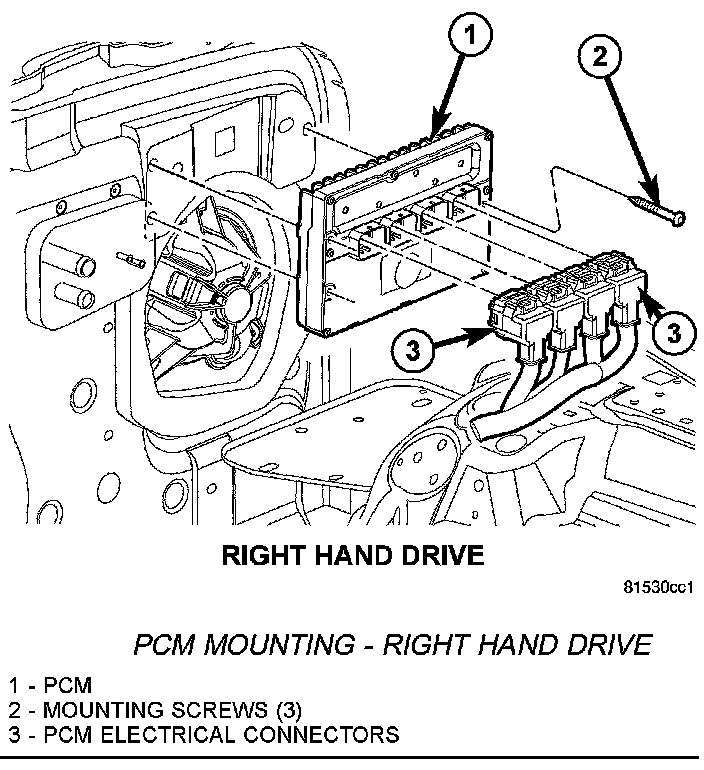 1

2

3

3

RIGHT HAND DRIVE

81530cc1

PCM MOUNTING - RIGHT HAND DRIVE

1 - PCM
2 - MOUNTING SCREWS (3)
3 - PCM ELECTRICAL CONNECTORS