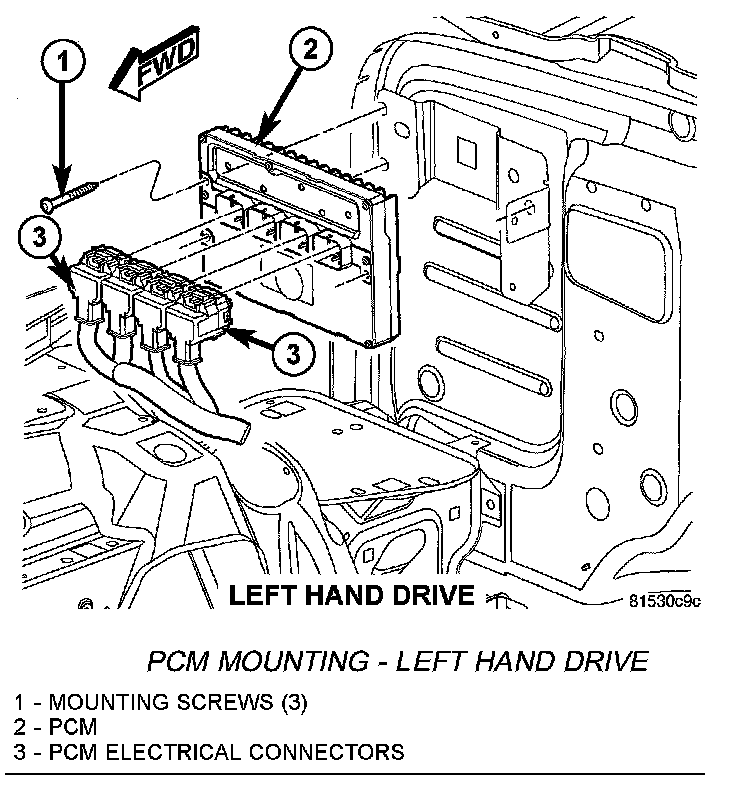 1

FWD

2

3

3

LEFT HAND DRIVE

81530c9c

PCM MOUNTING - LEFT HAND DRIVE

1 - MOUNTING SCREWS (3)
2 - PCM
3 - PCM ELECTRICAL CONNECTORS