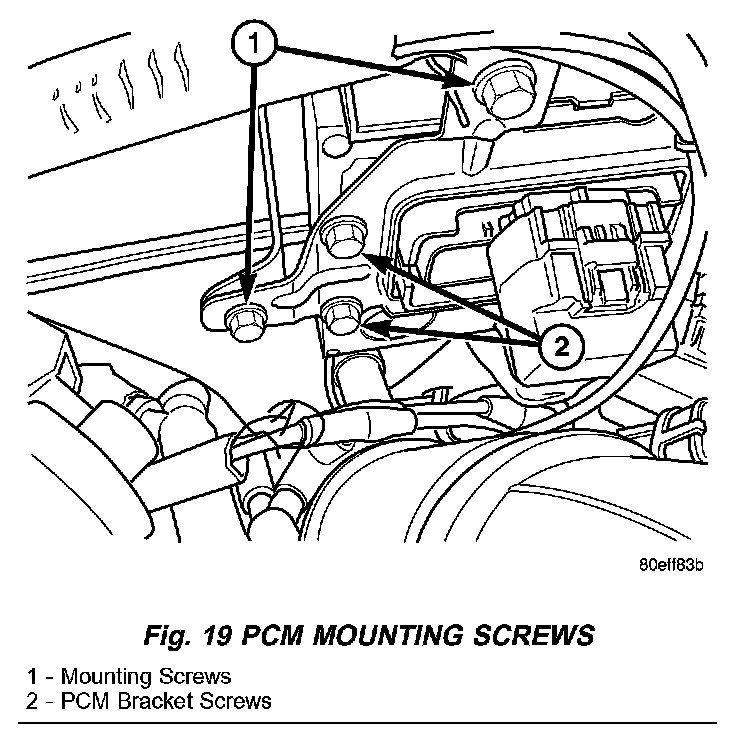 1

2

80eff83b

Fig. 19 PCM MOUNTING SCREWS

1 - Mounting Screws
2 - PCM Bracket Screws