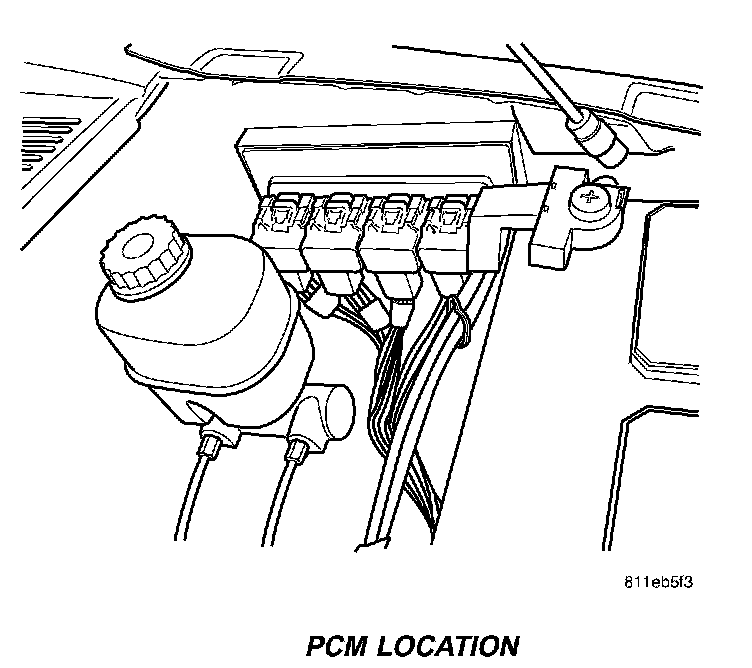 811eb5f3

PCM LOCATION