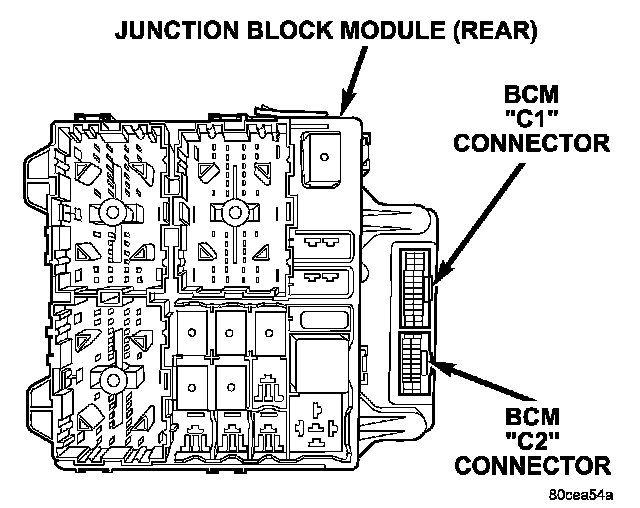 JUNCTION BLOCK MODULE (REAR)

BCM
"C1"
CONNECTOR

BCM
"C2"
CONNECTOR

80cea54a