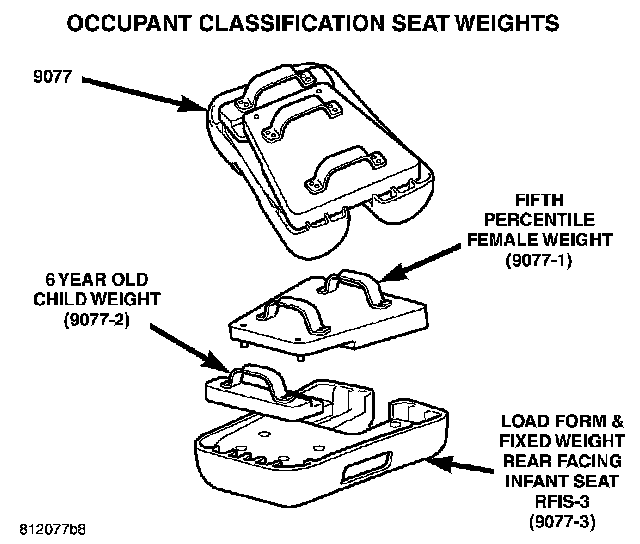 OCCUPANT CLASSIFICATION SEAT WEIGHTS

9077

FIFTH PERCENTILE FEMALE WEIGHT (9077-1)

6 YEAR OLD CHILD WEIGHT (9077-2)

LOAD FORM & FIXED WEIGHT REAR FACING INFANT SEAT RFIS-3 (9077-3)

812077b8