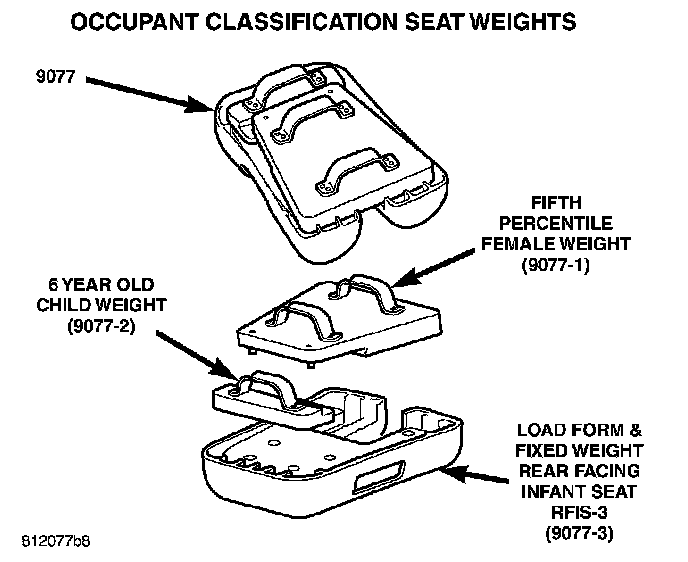 OCCUPANT CLASSIFICATION SEAT WEIGHTS

9077

FIFTH PERCENTILE FEMALE WEIGHT (9077-1)

6 YEAR OLD CHILD WEIGHT (9077-2)

LOAD FORM & FIXED WEIGHT REAR FACING INFANT SEAT RFIS-3 (9077-3)

812077b8