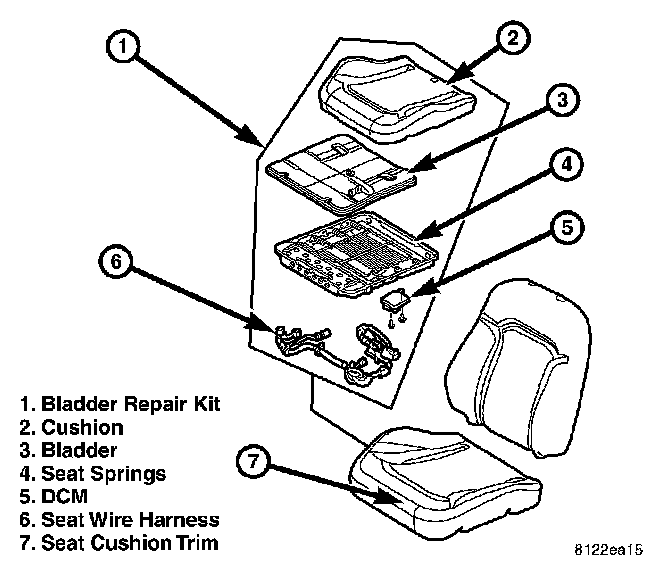 1
2
3
4
5
6
7

1. Bladder Repair Kit
2. Cushion
3. Bladder
4. Seat Springs
5. DCM
6. Seat Wire Harness
7. Seat Cushion Trim

8122ea15