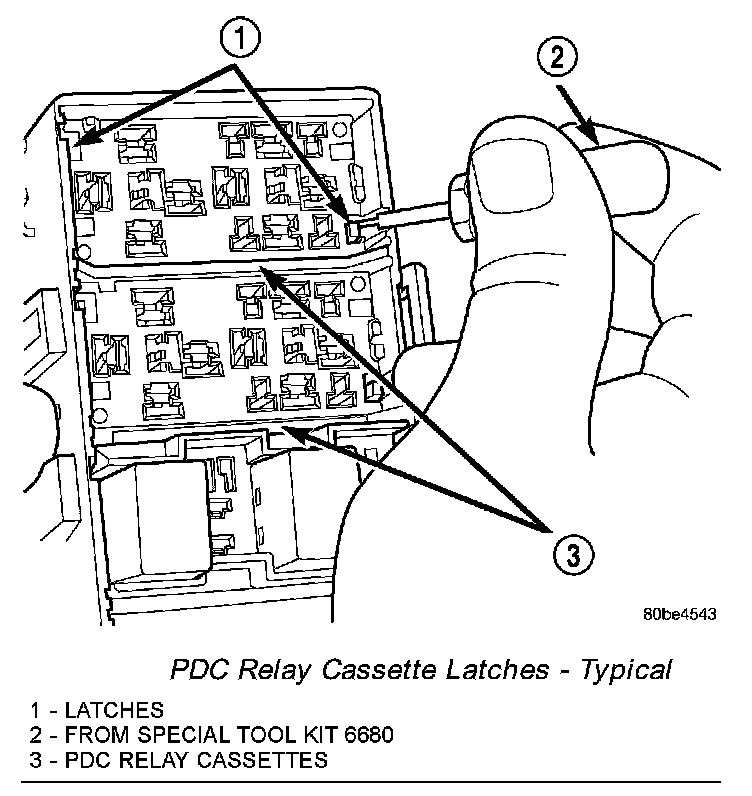 1

2

3

80be4543

PDC Relay Cassette Latches - Typical

1 - LATCHES
2 - FROM SPECIAL TOOL KIT 6680
3 - PDC RELAY CASSETTES