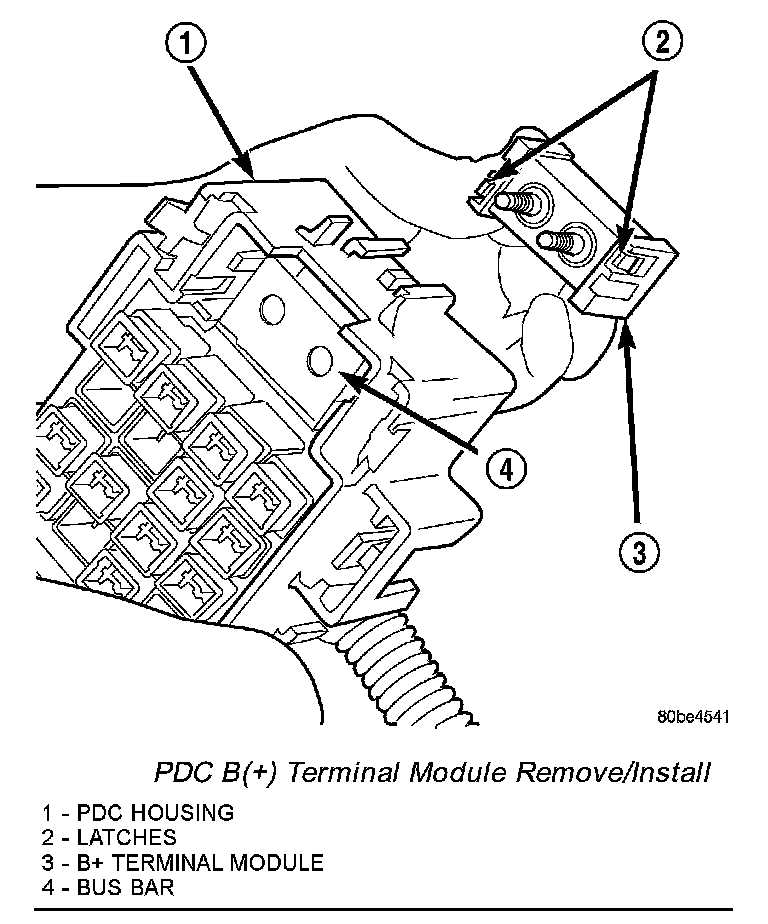 1

2

4

3

80be4541

PDC B(+) Terminal Module Remove/Install

1 - PDC HOUSING
2 - LATCHES
3 - B+ TERMINAL MODULE
4 - BUS BAR