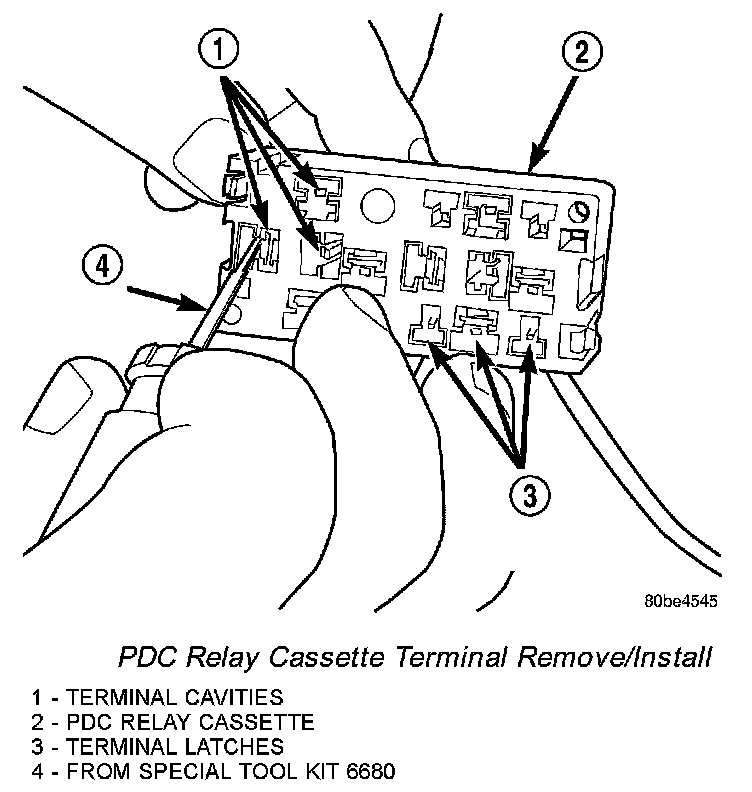 1
2
4
3
80be4545

PDC Relay Cassette Terminal Remove/Install

1 - TERMINAL CAVITIES
2 - PDC RELAY CASSETTE
3 - TERMINAL LATCHES
4 - FROM SPECIAL TOOL KIT 6680