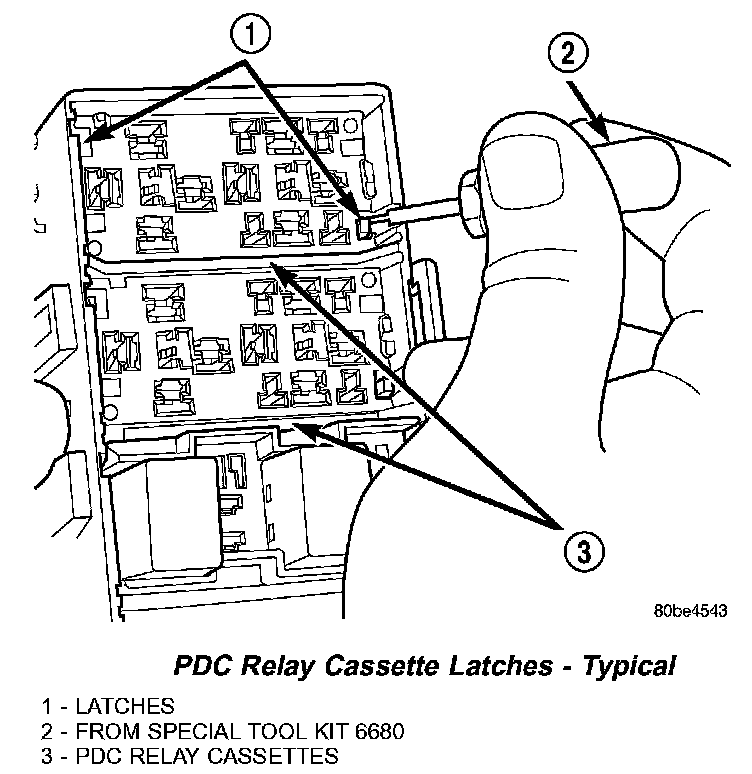 1
2
3
80be4543

PDC Relay Cassette Latches - Typical

1 - LATCHES
2 - FROM SPECIAL TOOL KIT 6680
3 - PDC RELAY CASSETTES