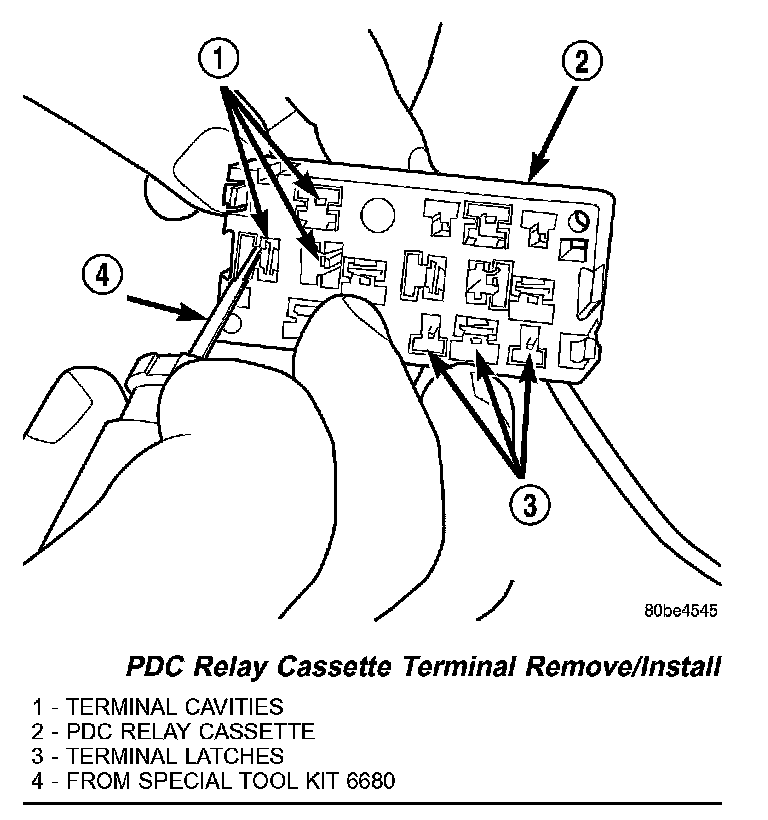 1

2

4

3

80be4545

PDC Relay Cassette Terminal Remove/Install

1 - TERMINAL CAVITIES
2 - PDC RELAY CASSETTE
3 - TERMINAL LATCHES
4 - FROM SPECIAL TOOL KIT 6680