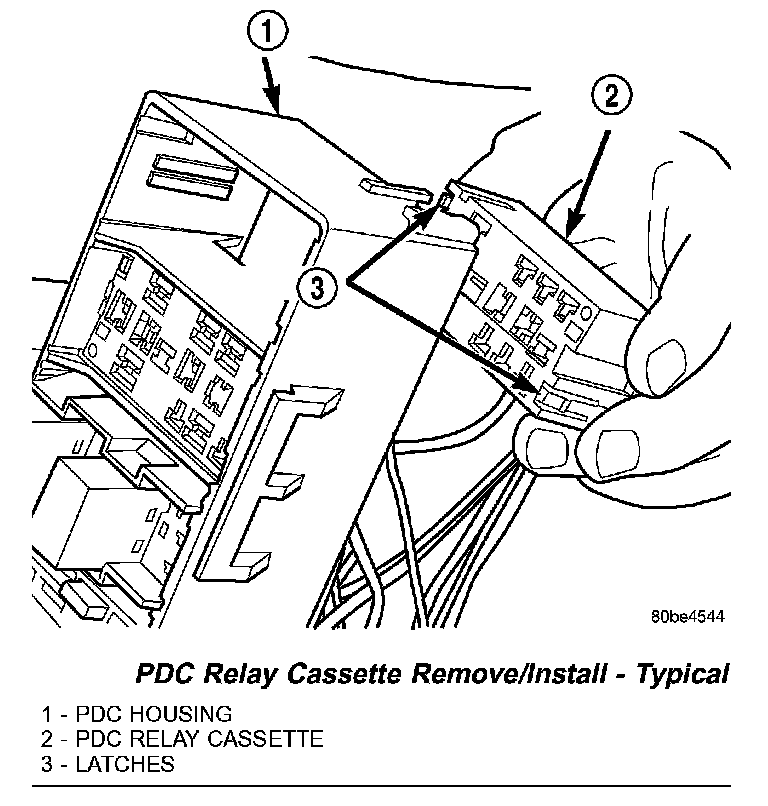 1

2

3

80be4544

PDC Relay Cassette Remove/Install - Typical

1 - PDC HOUSING
2 - PDC RELAY CASSETTE
3 - LATCHES