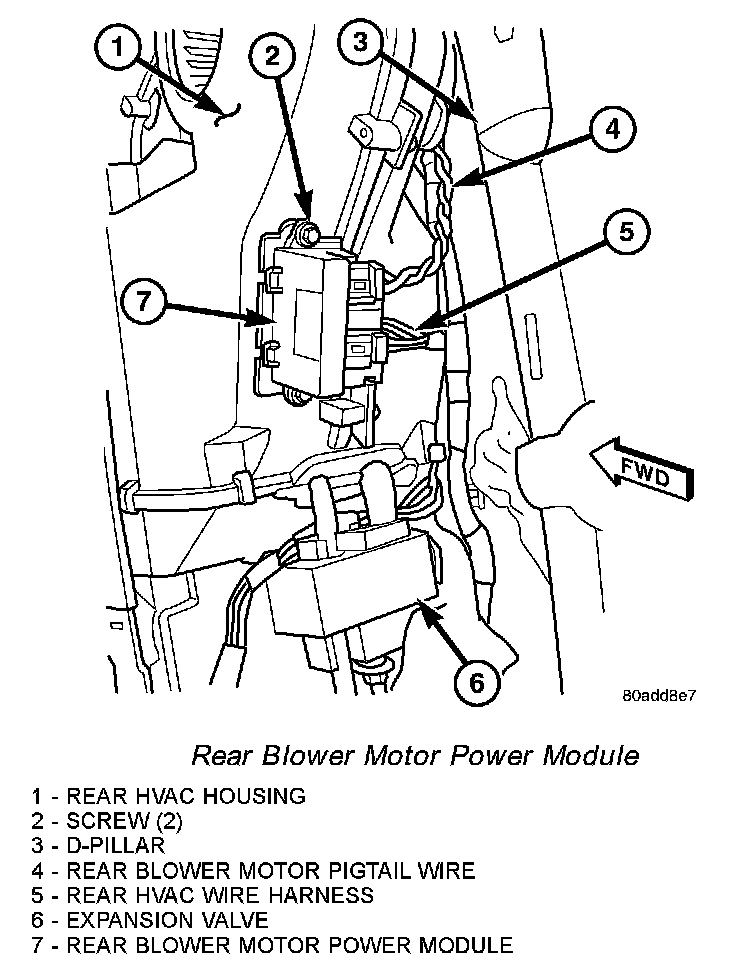 1
2
3
4
5
7
FWD
6
80add8e7

Rear Blower Motor Power Module

1 - REAR HVAC HOUSING
2 - SCREW (2)
3 - D-PILLAR
4 - REAR BLOWER MOTOR PIGTAIL WIRE
5 - REAR HVAC WIRE HARNESS
6 - EXPANSION VALVE
7 - REAR BLOWER MOTOR POWER MODULE