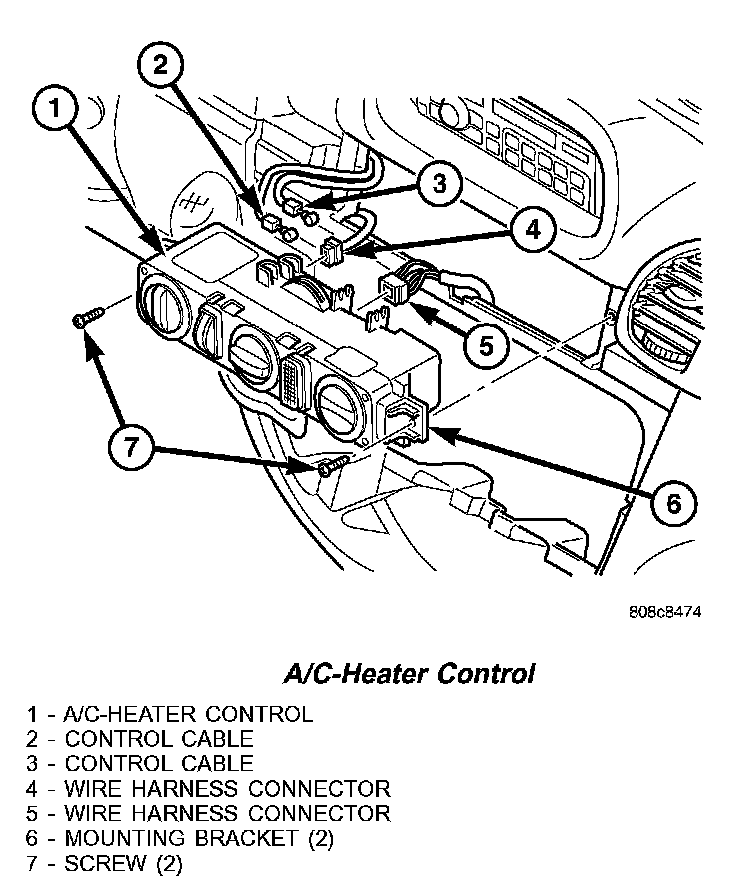 2
1
3
4
5
7
6
808c8474

A/C-Heater Control

1 - A/C-HEATER CONTROL
2 - CONTROL CABLE
3 - CONTROL CABLE
4 - WIRE HARNESS CONNECTOR
5 - WIRE HARNESS CONNECTOR
6 - MOUNTING BRACKET (2)
7 - SCREW (2)