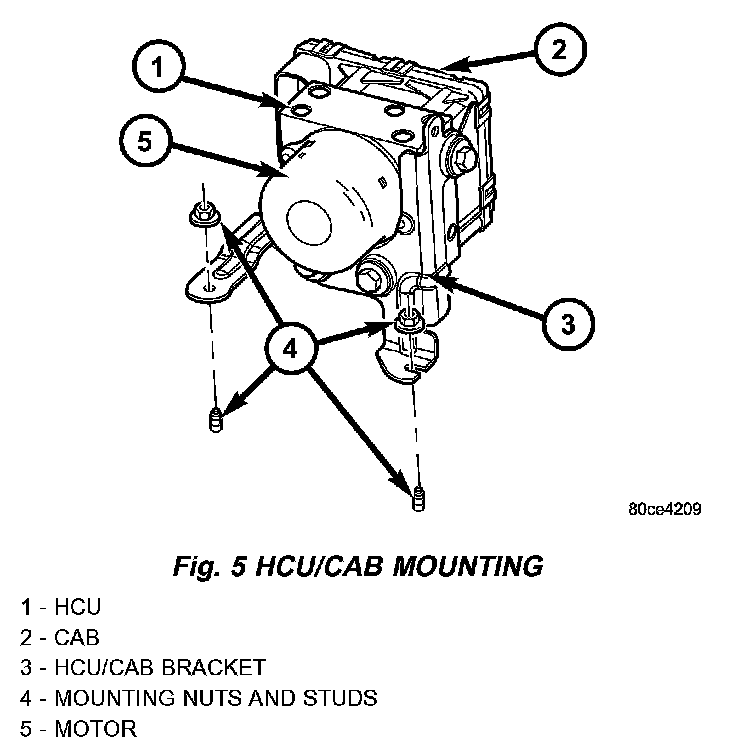 1
2
5
3
4

80ce4209

Fig. 5 HCU/CAB MOUNTING

1 - HCU
2 - CAB
3 - HCU/CAB BRACKET
4 - MOUNTING NUTS AND STUDS
5 - MOTOR