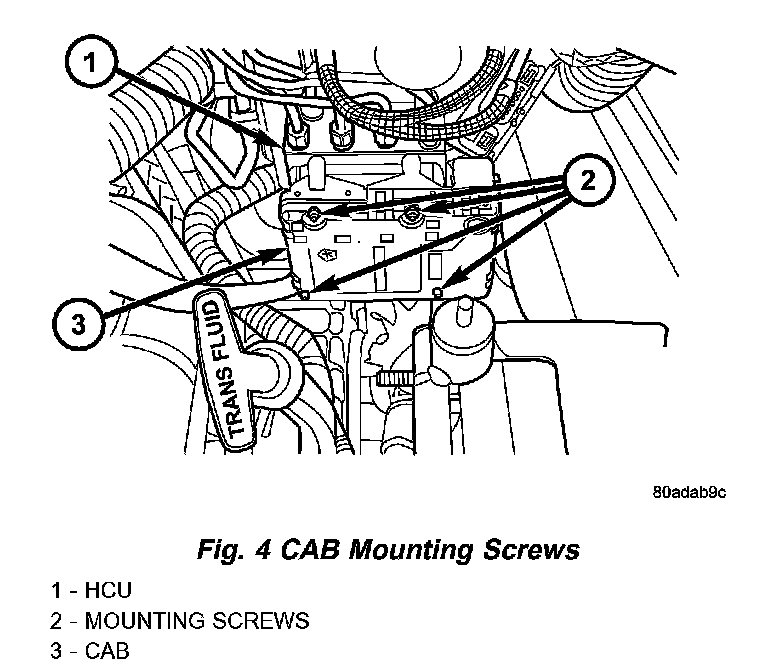 1

2

3

TRANS FLUID

80adab9c

Fig. 4 CAB Mounting Screws

1 - HCU
2 - MOUNTING SCREWS
3 - CAB