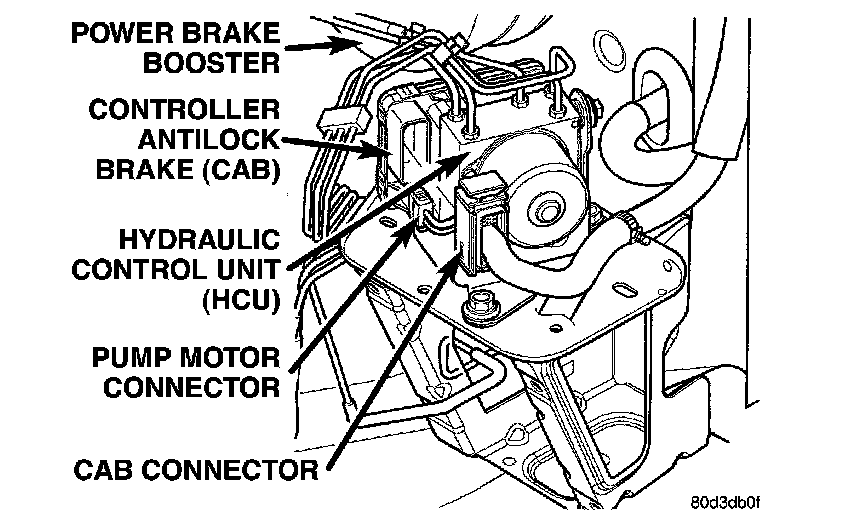 POWER BRAKE BOOSTER

CONTROLLER ANTILOCK BRAKE (CAB)

HYDRAULIC CONTROL UNIT (HCU)

PUMP MOTOR CONNECTOR

CAB CONNECTOR

80d3db0f