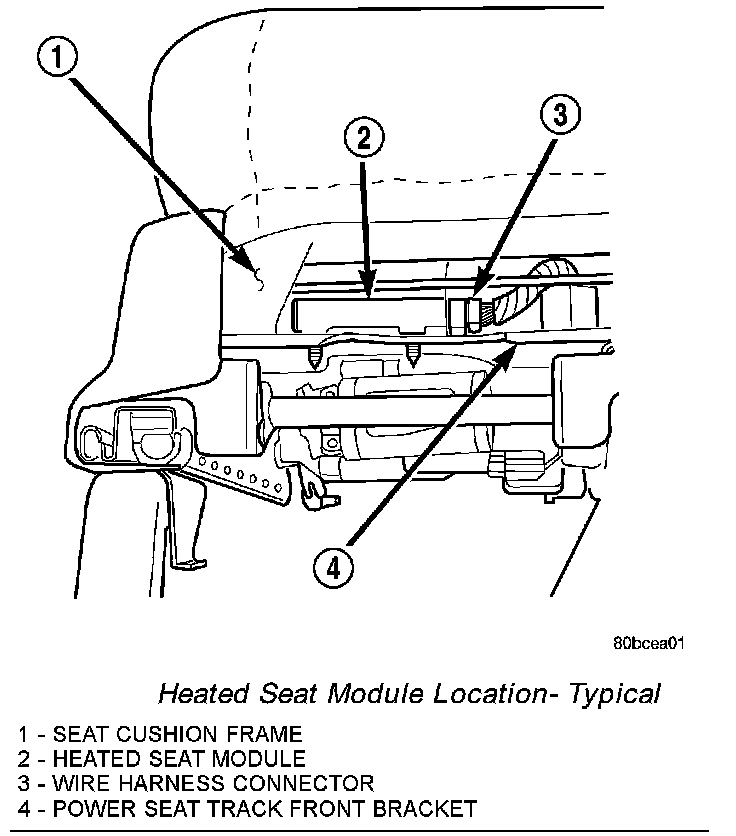 1
2
3
4

80bcea01

Heated Seat Module Location- Typical

1 - SEAT CUSHION FRAME
2 - HEATED SEAT MODULE
3 - WIRE HARNESS CONNECTOR
4 - POWER SEAT TRACK FRONT BRACKET