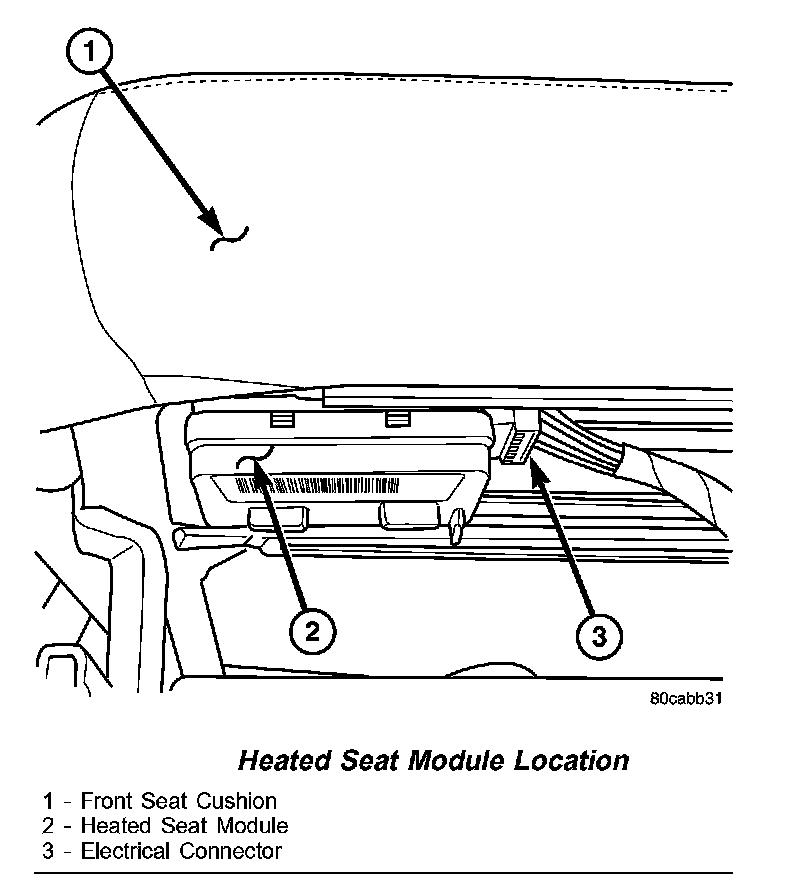 1

2

3

80cabb31

Heated Seat Module Location

1 - Front Seat Cushion
2 - Heated Seat Module
3 - Electrical Connector