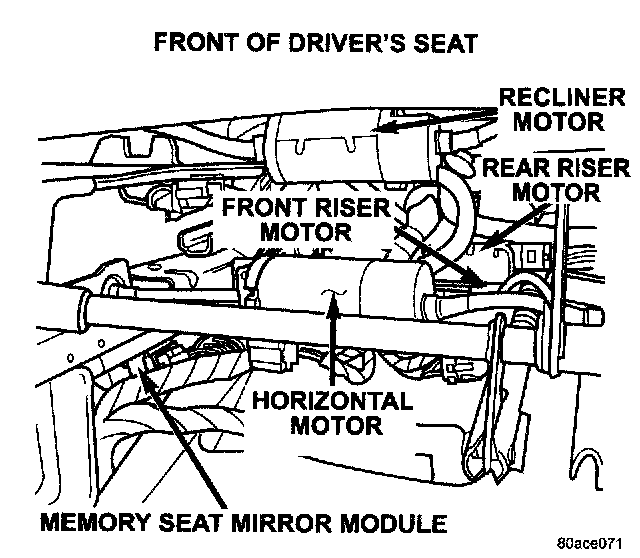 FRONT OF DRIVER'S SEAT

RECLINER MOTOR

REAR RISER MOTOR

FRONT RISER MOTOR

HORIZONTAL MOTOR

MEMORY SEAT MIRROR MODULE

80ace071