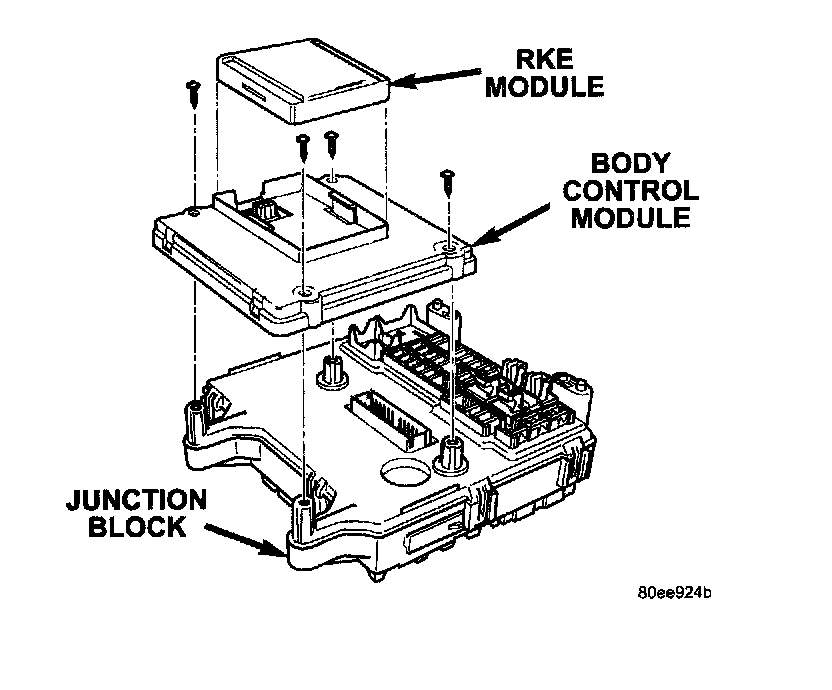 RKE MODULE

BODY CONTROL MODULE

JUNCTION BLOCK

80ee924b