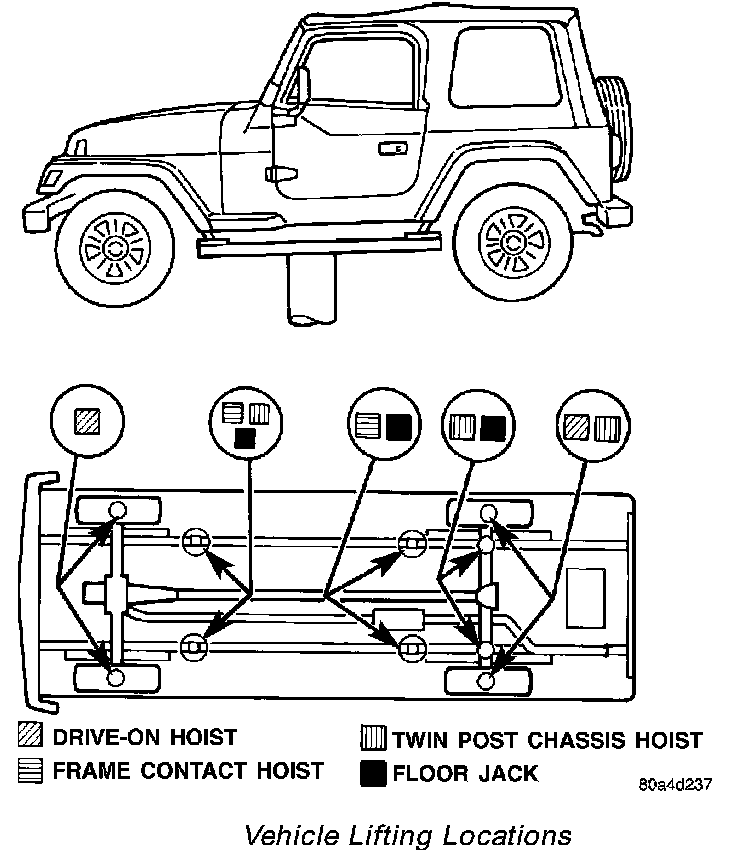 DRIVE-ON HOIST
FRAME CONTACT HOIST
TWIN POST CHASSIS HOIST
FLOOR JACK

80a4d237

Vehicle Lifting Locations