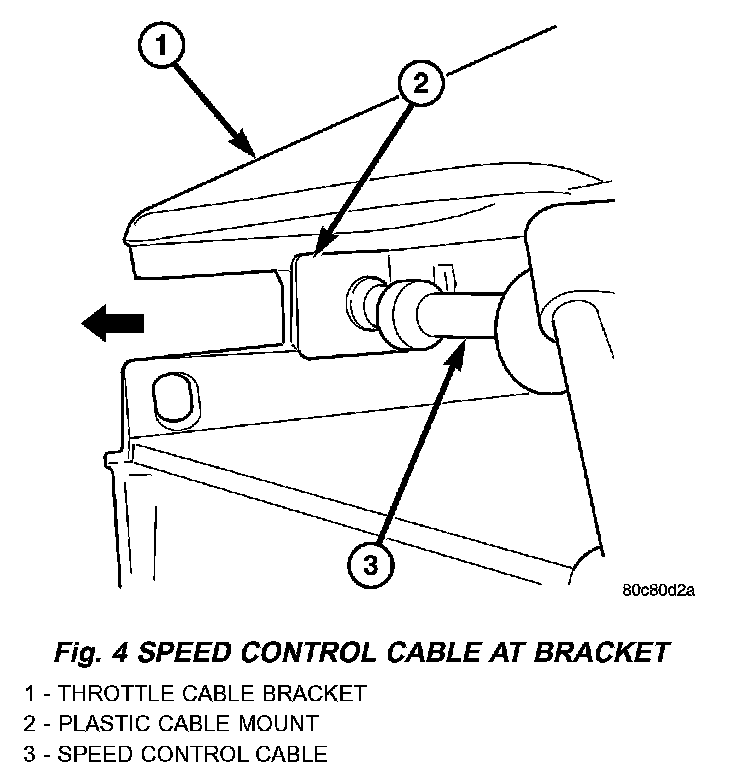 1
2
3
80c80d2a

Fig. 4 SPEED CONTROL CABLE AT BRACKET
1 - THROTTLE CABLE BRACKET
2 - PLASTIC CABLE MOUNT
3 - SPEED CONTROL CABLE