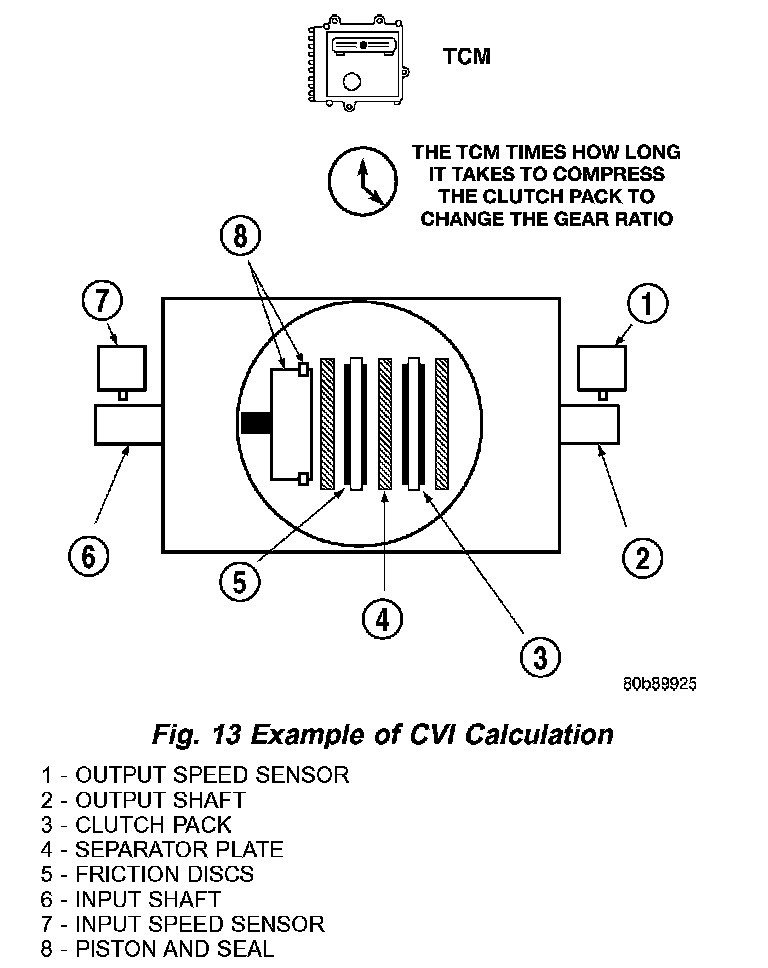 TCM

THE TCM TIMES HOW LONG IT TAKES TO COMPRESS THE CLUTCH PACK TO CHANGE THE GEAR RATIO

8

7

1

6

2

5

4

3

80b89925

Fig. 13 Example of CVI Calculation

1 - OUTPUT SPEED SENSOR
2 - OUTPUT SHAFT
3 - CLUTCH PACK
4 - SEPARATOR PLATE
5 - FRICTION DISCS
6 - INPUT SHAFT
7 - INPUT SPEED SENSOR
8 - PISTON AND SEAL