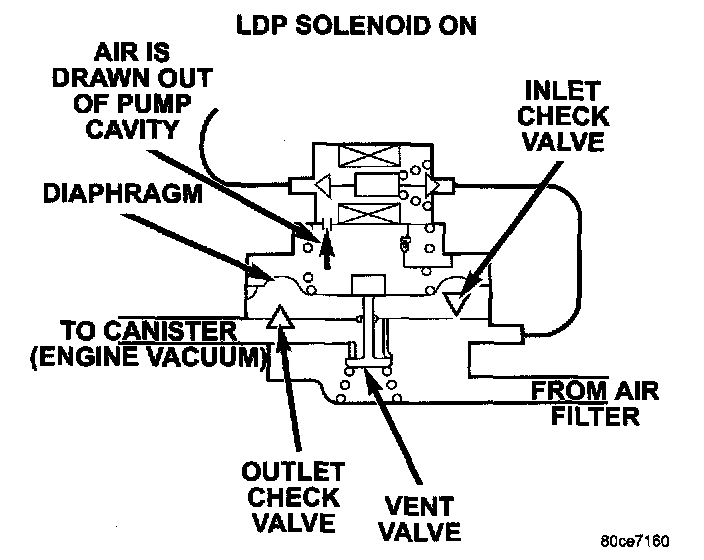 LDP SOLENOID ON

AIR IS DRAWN OUT OF PUMP CAVITY

INLET CHECK VALVE

DIAPHRAGM

TO CANISTER (ENGINE VACUUM)

FROM AIR FILTER

OUTLET CHECK VALVE

VENT VALVE

80ce7160