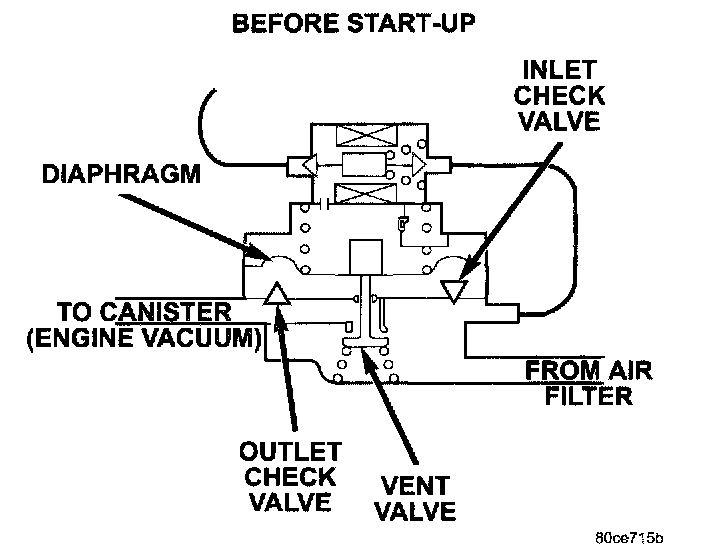 BEFORE START-UP

INLET CHECK VALVE

DIAPHRAGM

TO CANISTER (ENGINE VACUUM)

FROM AIR FILTER

OUTLET CHECK VALVE

VENT VALVE

80ce715b