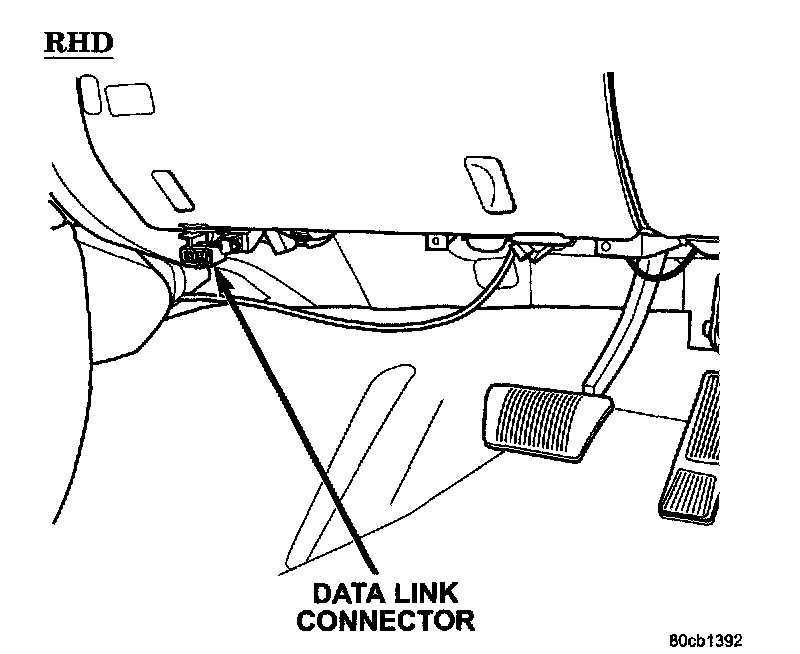 RHD

DATA LINK CONNECTOR

80cb1392