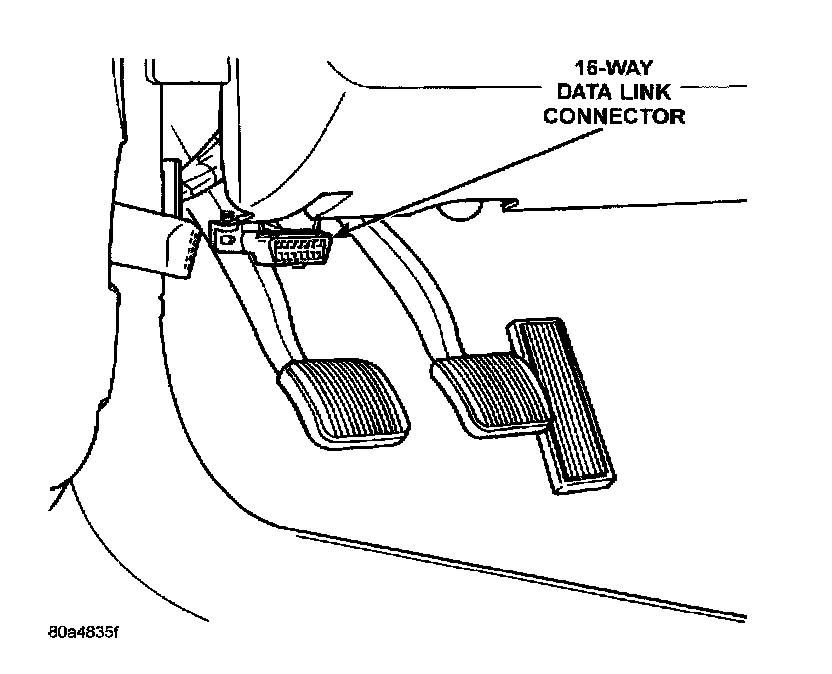 16-WAY
DATA LINK
CONNECTOR

80a4835f