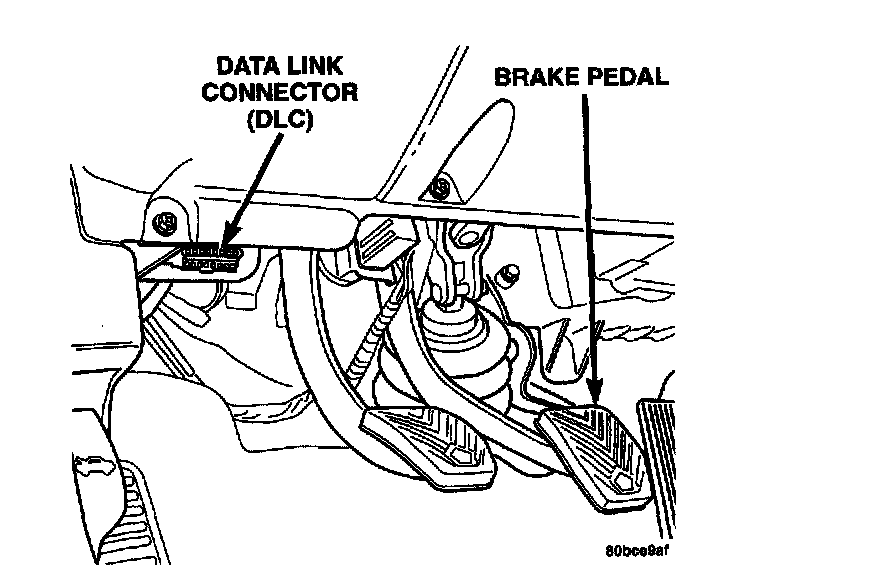 DATA LINK CONNECTOR (DLC)

BRAKE PEDAL

80bce9af