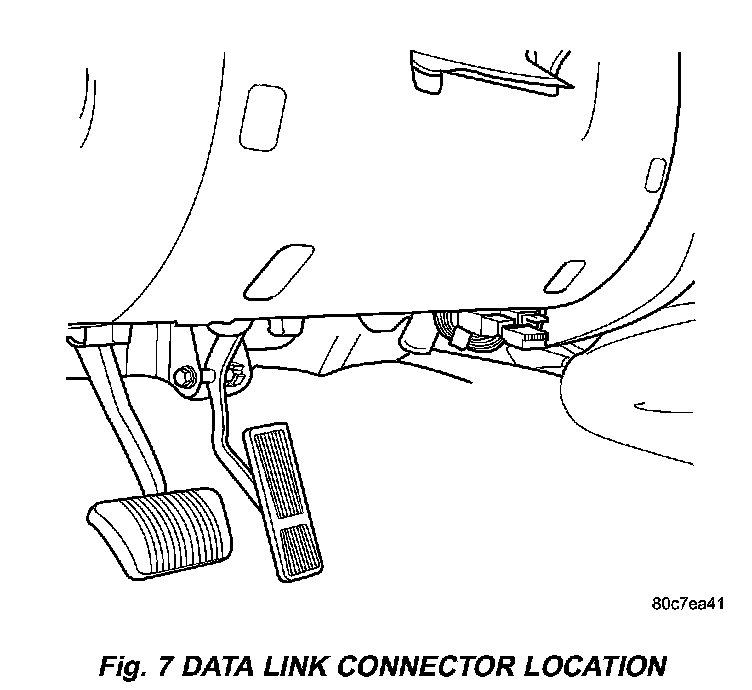 80c7ea41

Fig. 7 DATA LINK CONNECTOR LOCATION