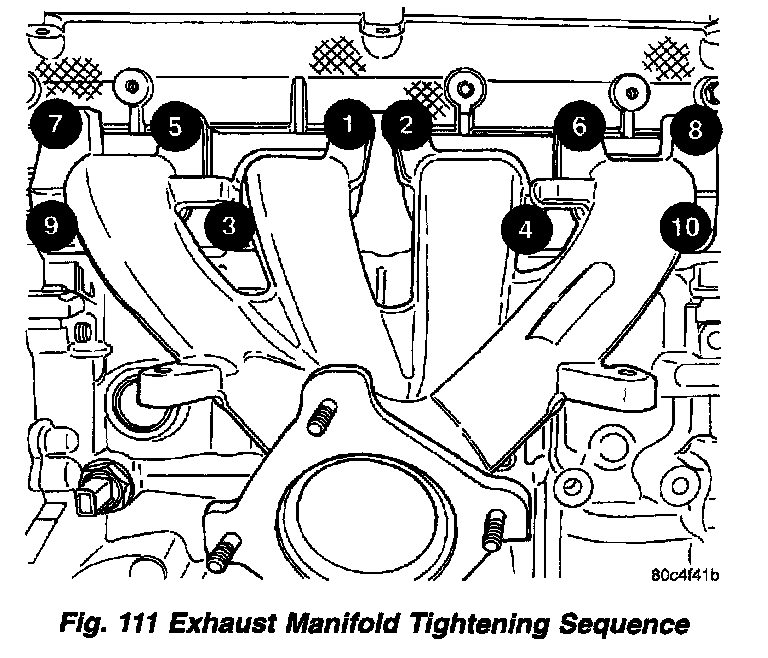 7
5
1
2
6
8
9
3
4
10
80c4f41b
Fig. 111 Exhaust Manifold Tightening Sequence