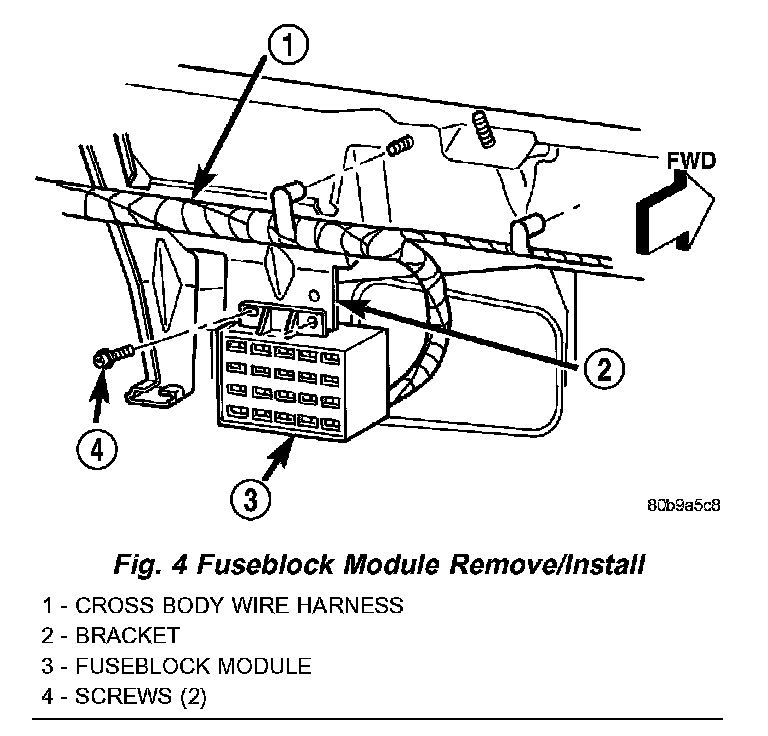 1

FWD

2

4

3

80b9a5c8

Fig. 4 Fuseblock Module Remove/Install

1 - CROSS BODY WIRE HARNESS
2 - BRACKET
3 - FUSEBLOCK MODULE
4 - SCREWS (2)