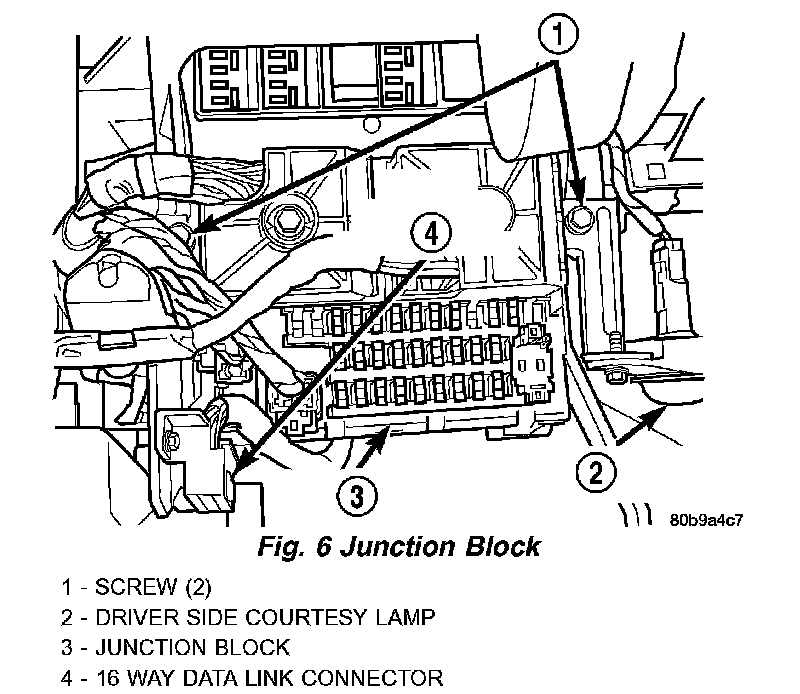 1

4

2

3

80b9a4c7

Fig. 6 Junction Block

1 - SCREW (2)
2 - DRIVER SIDE COURTESY LAMP
3 - JUNCTION BLOCK
4 - 16 WAY DATA LINK CONNECTOR