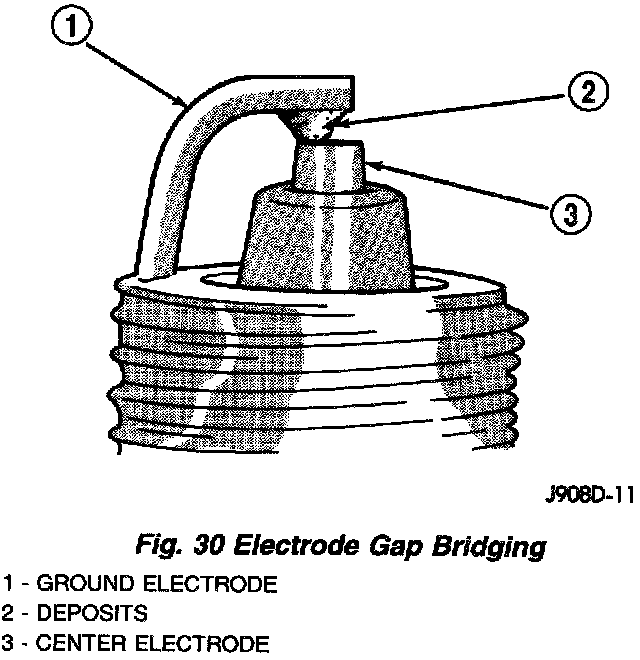 1

2

3

J908D-11

Fig. 30 Electrode Gap Bridging

1 - GROUND ELECTRODE
2 - DEPOSITS
3 - CENTER ELECTRODE