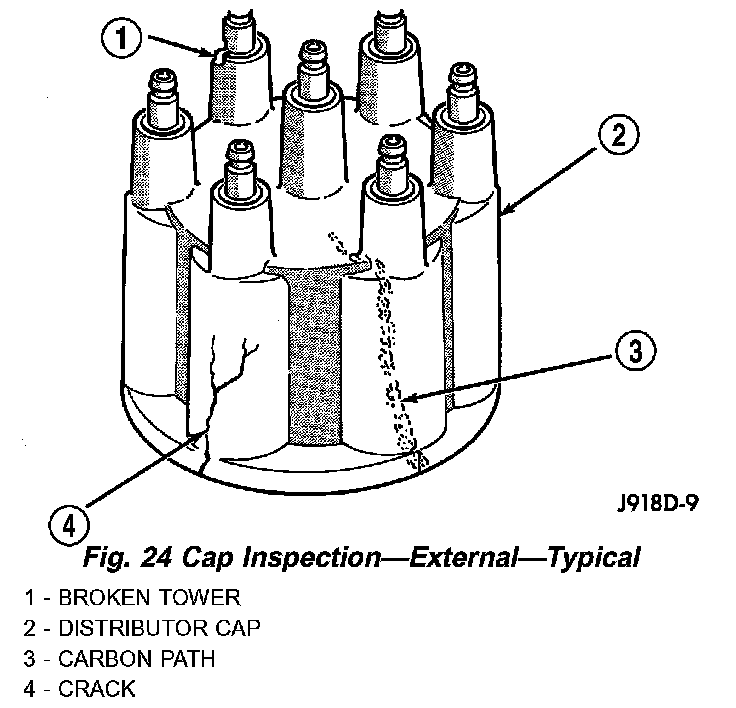 1

2

3

4

J918D-9

Fig. 24 Cap Inspection—External—Typical

1 - BROKEN TOWER
2 - DISTRIBUTOR CAP
3 - CARBON PATH
4 - CRACK