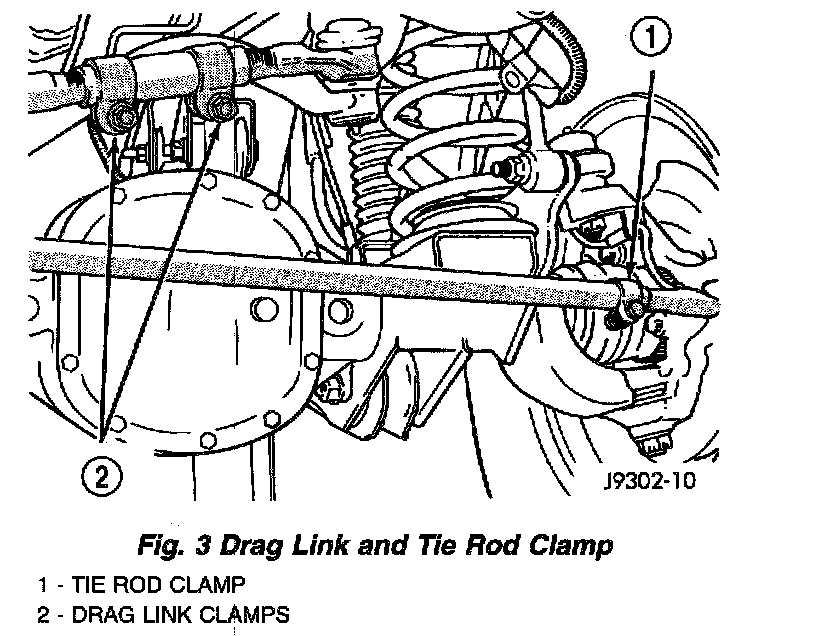 1

2

J9302-10

Fig. 3 Drag Link and Tie Rod Clamp

1 - TIE ROD CLAMP
2 - DRAG LINK CLAMPS