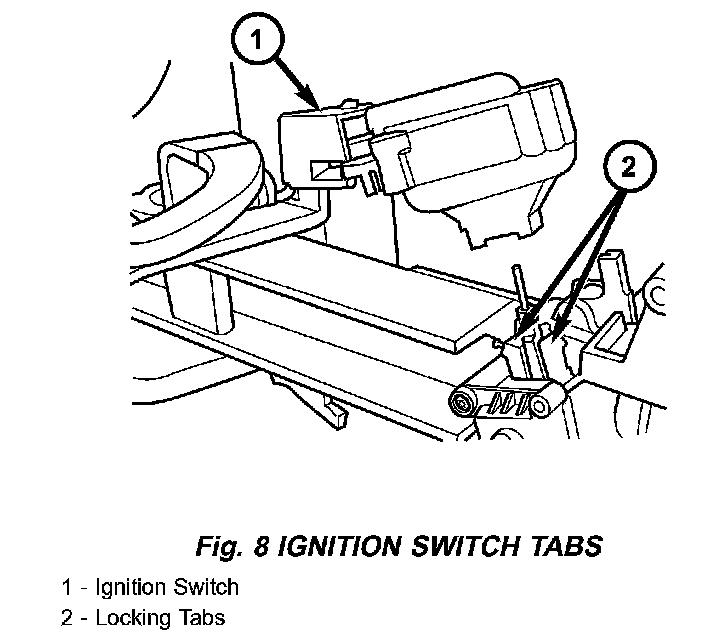 1

2

Fig. 8 IGNITION SWITCH TABS

1 - Ignition Switch
2 - Locking Tabs