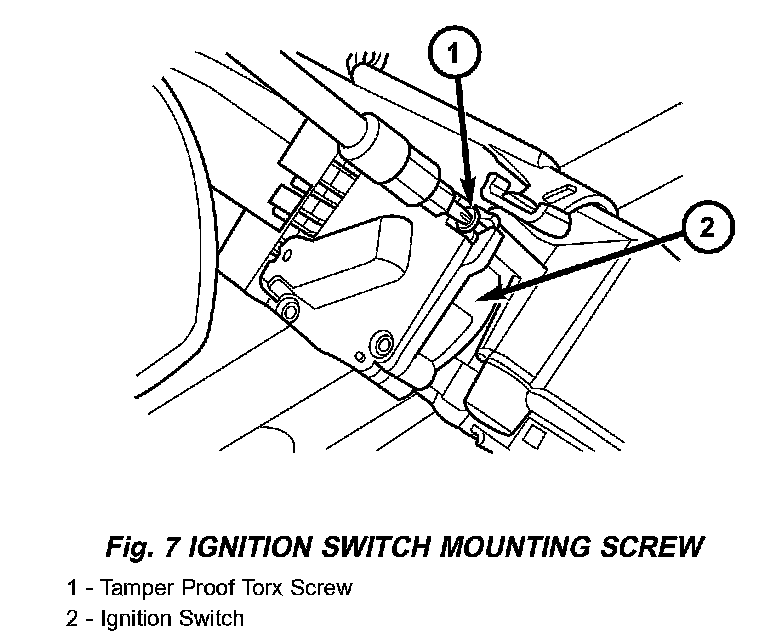 1

2

Fig. 7 IGNITION SWITCH MOUNTING SCREW

1 - Tamper Proof Torx Screw
2 - Ignition Switch