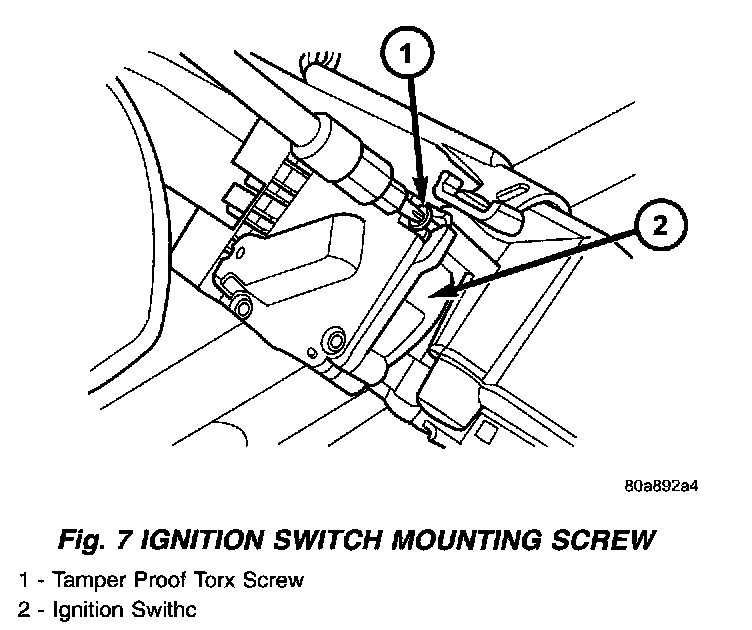 1

2

80a892a4

Fig. 7 IGNITION SWITCH MOUNTING SCREW

1 - Tamper Proof Torx Screw
2 - Ignition Swithc